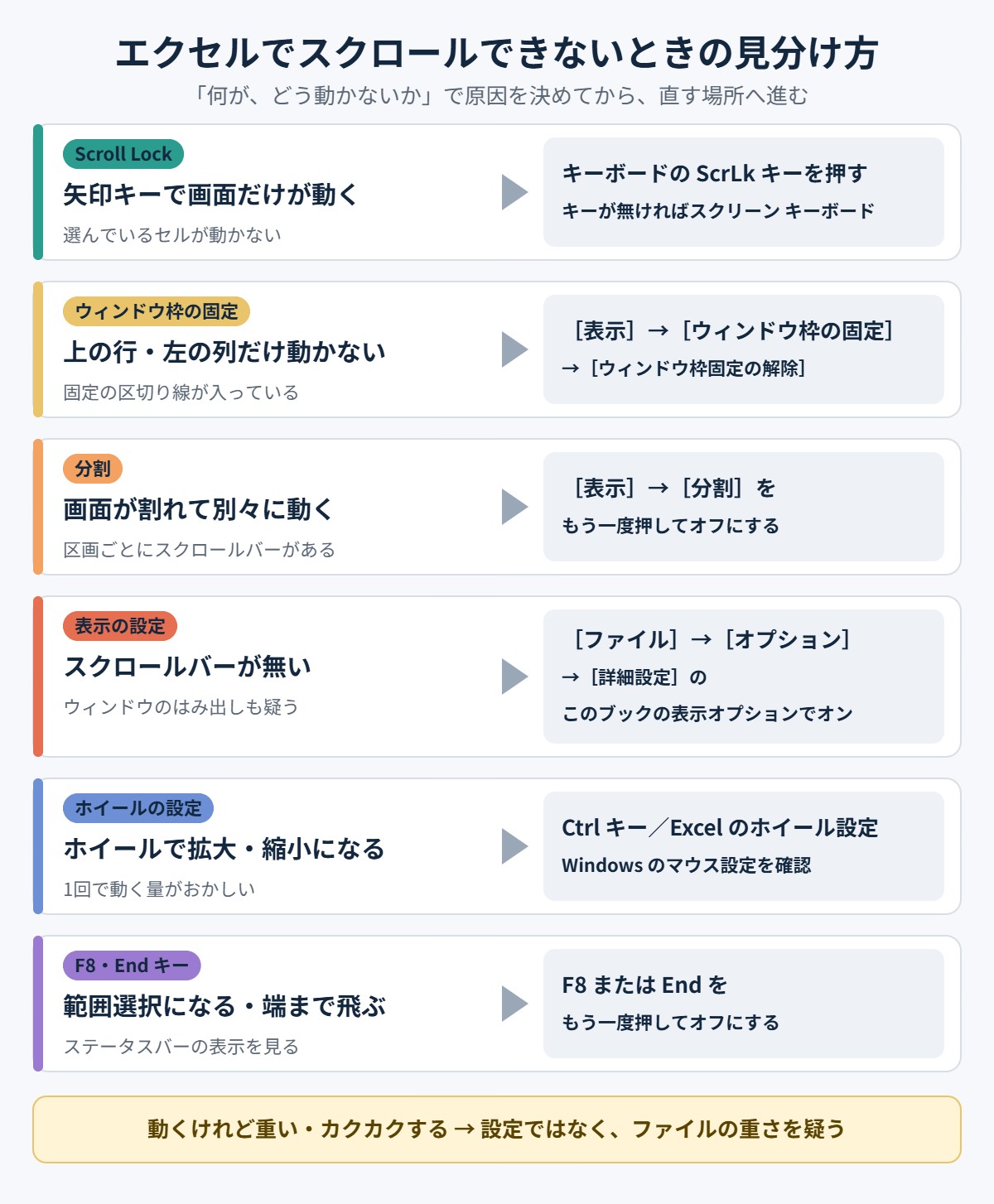 エクセルでスクロールできないときの見分け方

「何が、どう動かないか」で原因を決めてから、直す場所へ進む

Scroll Lock
矢印キーで画面だけが動く
選んでいるセルが動かない

キーボードの ScrLk キーを押す
キーが無ければスクリーン キーボード

ウィンドウ枠の固定
上の行・左の列だけ動かない
固定の区切り線が入っている

［表示］→［ウィンドウ枠の固定］
→［ウィンドウ枠固定の解除］

分割
画面が割れて別々に動く
区画ごとにスクロールバーがある

［表示］→［分割］を
もう一度押してオフにする

表示の設定
スクロールバーが無い
ウィンドウのはみ出しも疑う

［ファイル］→［オプション］
→［詳細設定］の
このブックの表示オプションでオン

ホイールの設定
ホイールで拡大・縮小になる
1回で動く量がおかしい

Ctrl キー／Excel のホイール設定
Windows のマウス設定を確認

F8・End キー
範囲選択になる・端まで飛ぶ
ステータスバーの表示を見る

F8 または End を
もう一度押してオフにする

動くけれど重い・カクカクする → 設定ではなく、ファイルの重さを疑う