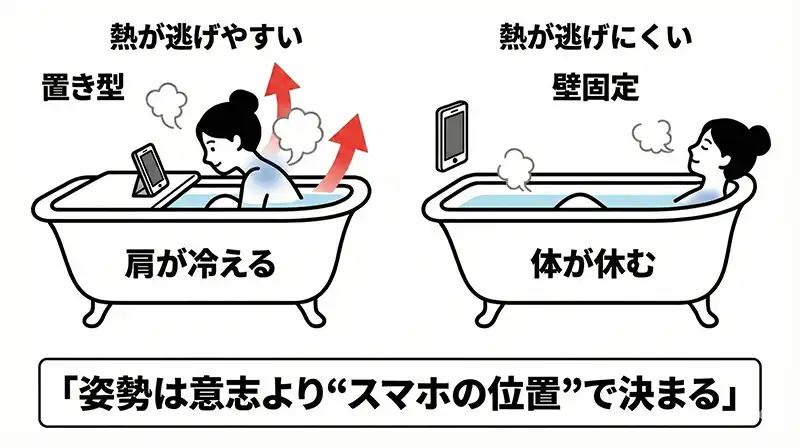 熱が逃げやすい

置き型

肩が冷える

熱が逃げにくい

壁固定

体が休む

「姿勢は意志より“スマホの位置”で決まる」