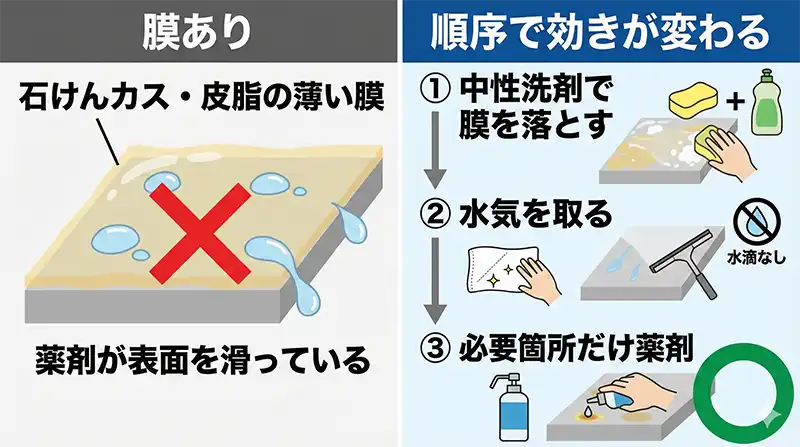 膜あり

石けんカス・皮脂の薄い膜

薬剤が表面を滑っている

順序で効きが変わる

① 中性洗剤で膜を落とす

+

② 水気を取る

水滴なし

③ 必要箇所だけ薬剤