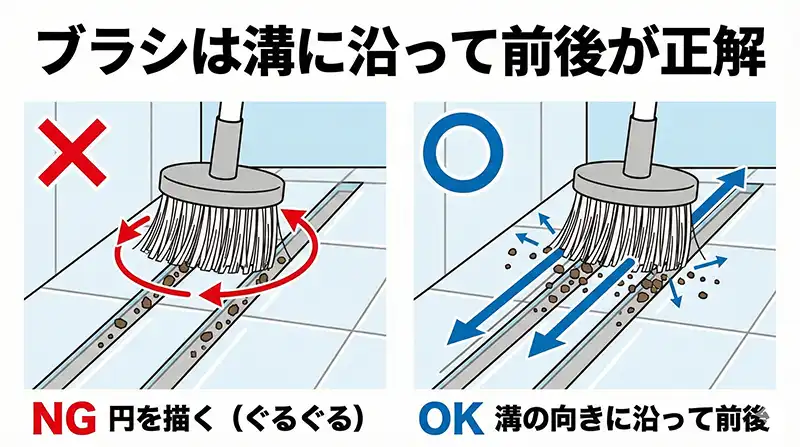 ブラシは溝に沿って前後が正解

NG 円を描く（ぐるぐる）

OK 溝の向きに沿って前後