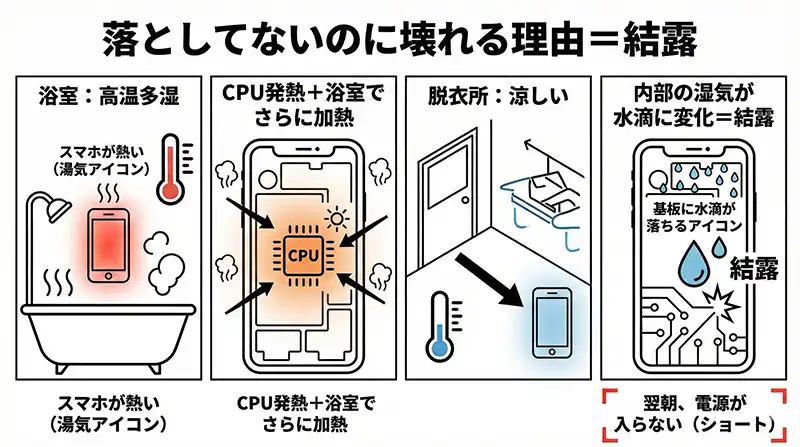 落としてないのに壊れる理由＝結露

浴室：高温多湿

スマホが熱い（湯気アイコン）

スマホが熱い（湯気アイコン）

CPU発熱＋浴室でさらに加熱

CPU

CPU発熱＋浴室でさらに加熱

脱衣所：涼しい

内部の湿気が水滴に変化＝結露

基板に水滴が落ちるアイコン

結露

翌朝、電源が入らない（ショート）